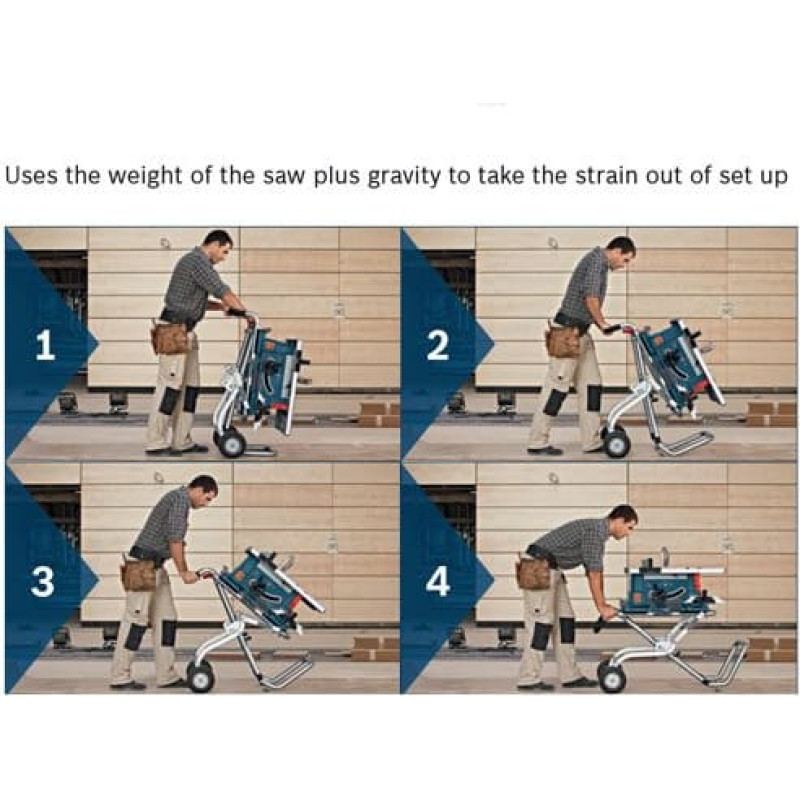 Uses the weight of the saw plus gravity to take the strain out of set up

1

2

3

4