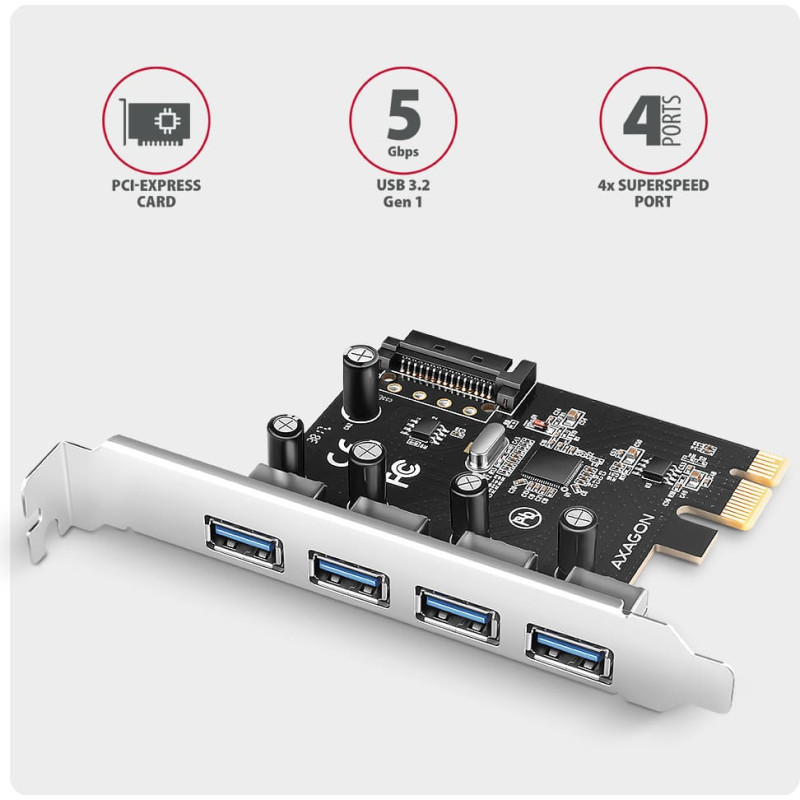 PCI-EXPRESS CARD

5 Gbps

USB 3.2 Gen 1

4 PORTS

4x SUPERSPEED PORT

CE

FC

AXAGON